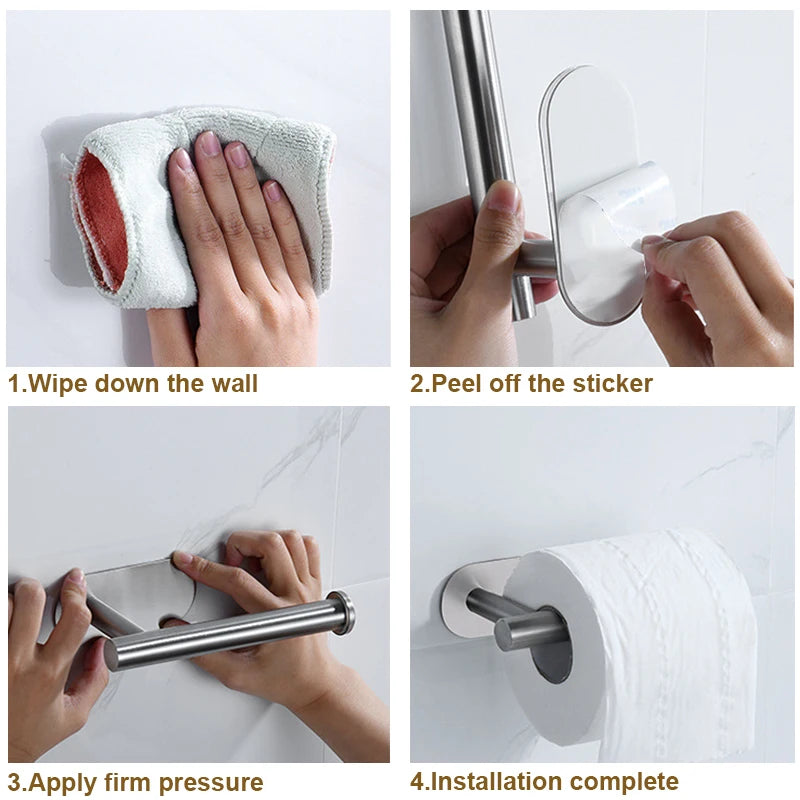 1.Wipe down the wall

2.Peel off the sticker

3.Apply firm pressure

4.Installation complete